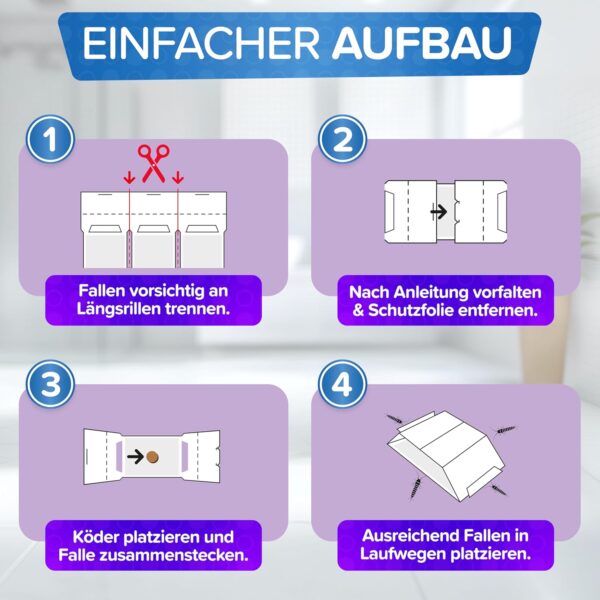 EINFACHER AUFBAU

1

Fallen vorsichtig an Längsrillen trennen.

2

Nach Anleitung vorfalten & Schutzfolie entfernen.

3

Köder platzieren und Falle zusammenstecken.

4

Ausreichend Fallen in Laufwegen platzieren.