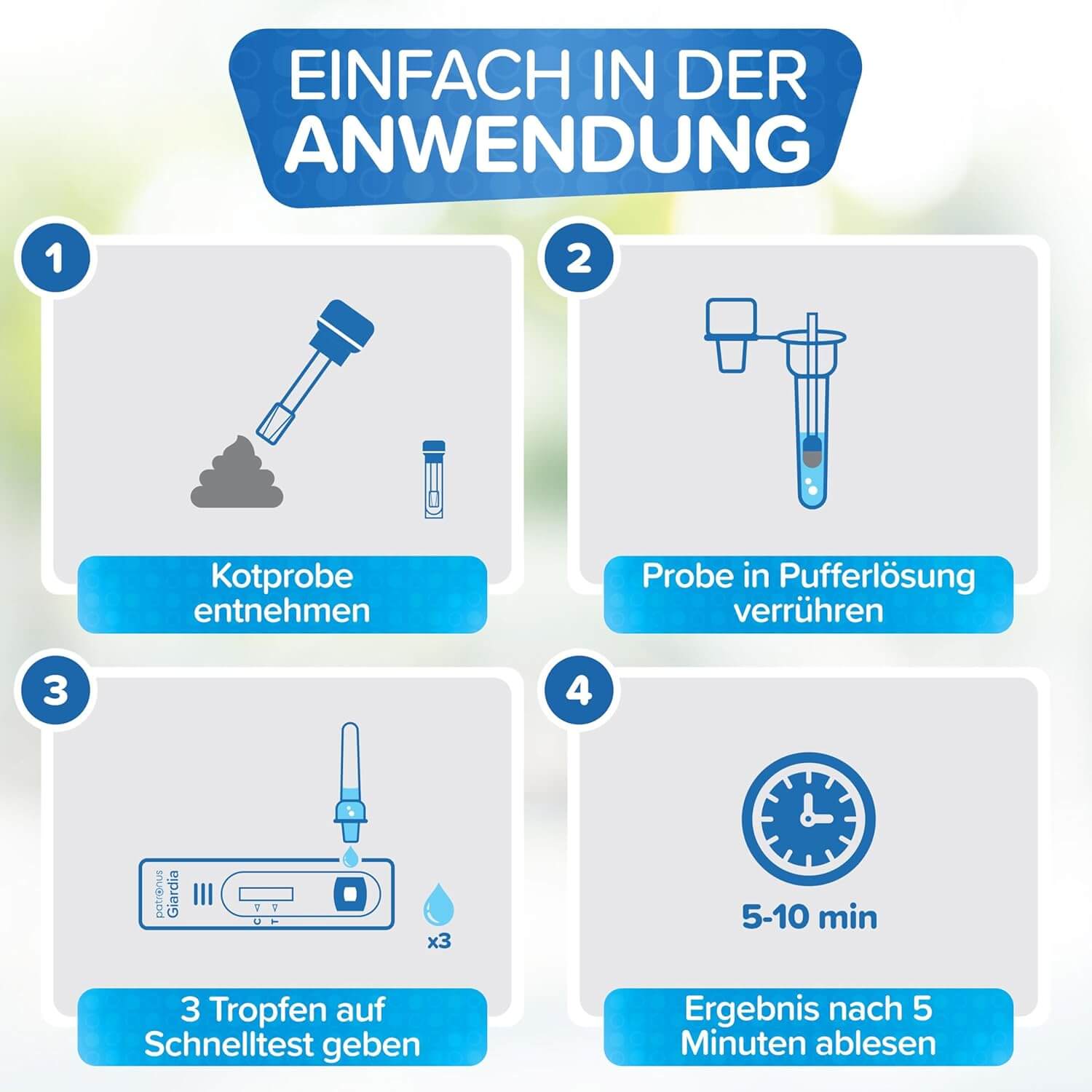 EINFACH IN DER ANWENDUNG

1

Kotprobe entnehmen

2

Probe in Pufferlösung verrühren

3

patronus Giardia

C T

x3

3 Tropfen auf Schnelltest geben

4

5-10 min

Ergebnis nach 5 Minuten ablesen